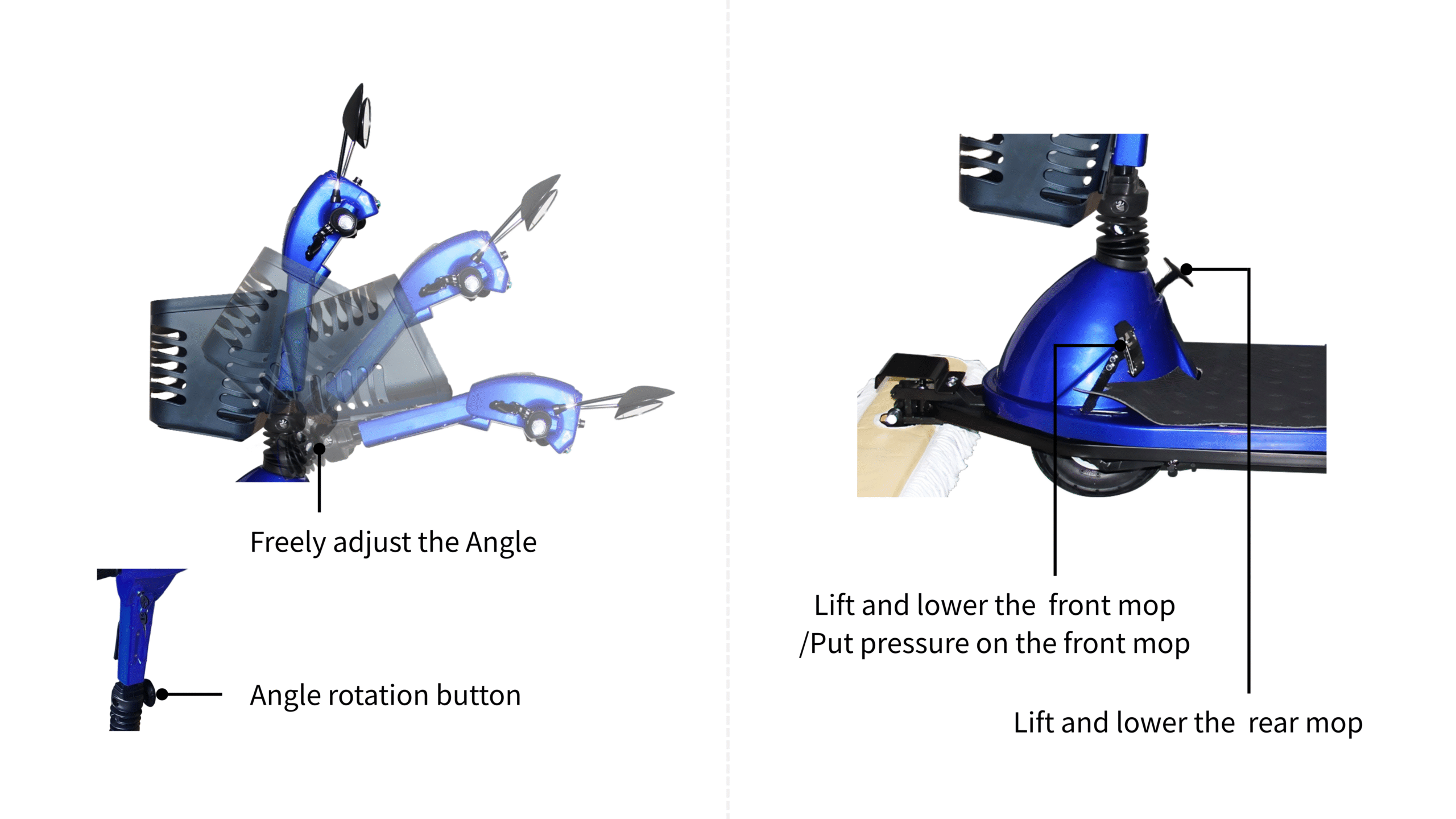 Freely adjust the Angle

Angle rotation button

Lift and lower the front mop
/Put pressure on the front mop

Lift and lower the rear mop