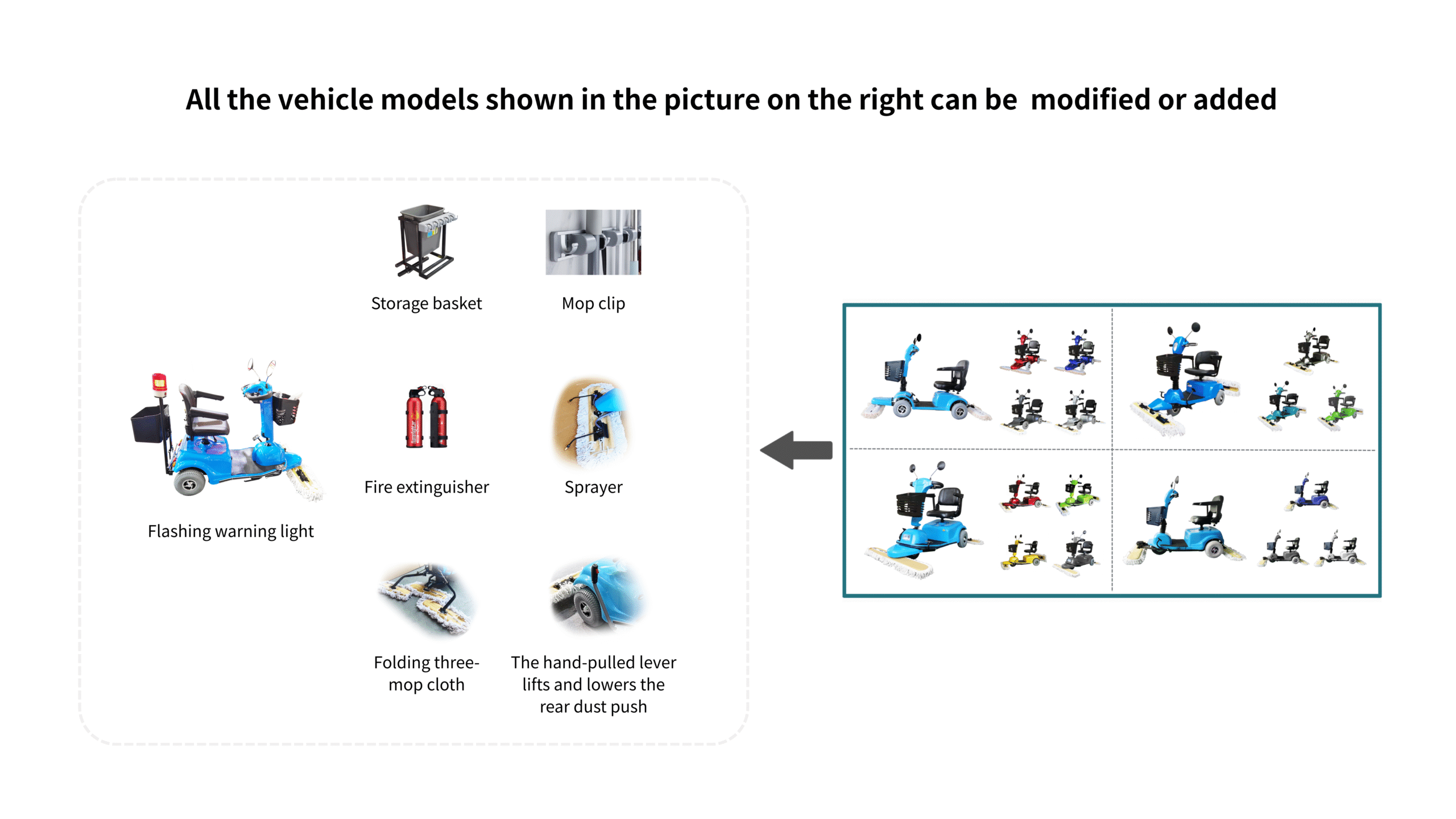 All the vehicle models shown in the picture on the right can be  modified or added

Storage basket

Mop clip

Flashing warning light

Fire extinguisher

Sprayer

Folding three-mop cloth

The hand-pulled lever lifts and lowers the rear dust push