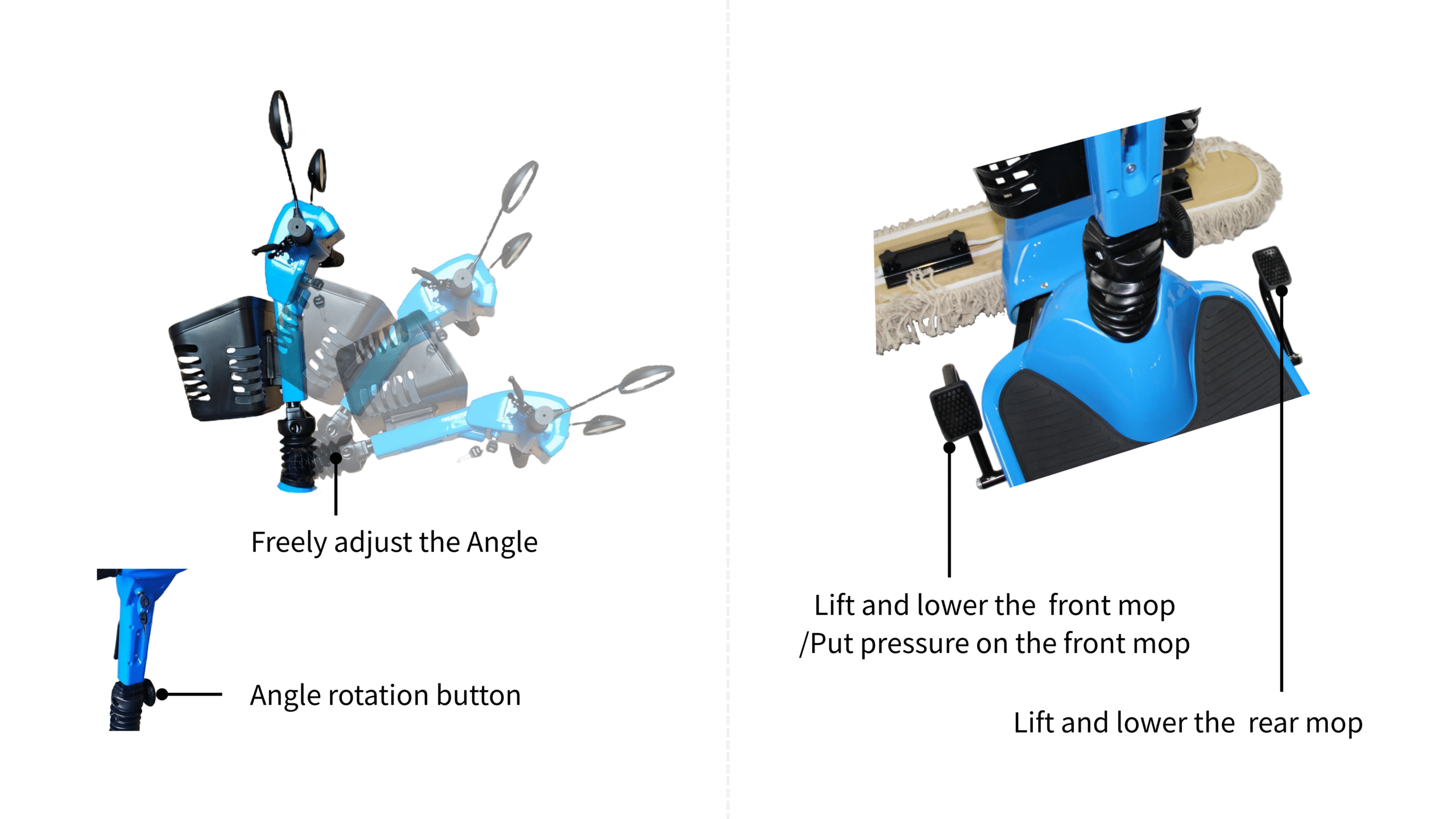 Freely adjust the Angle

Angle rotation button

Lift and lower the front mop
/Put pressure on the front mop

Lift and lower the rear mop