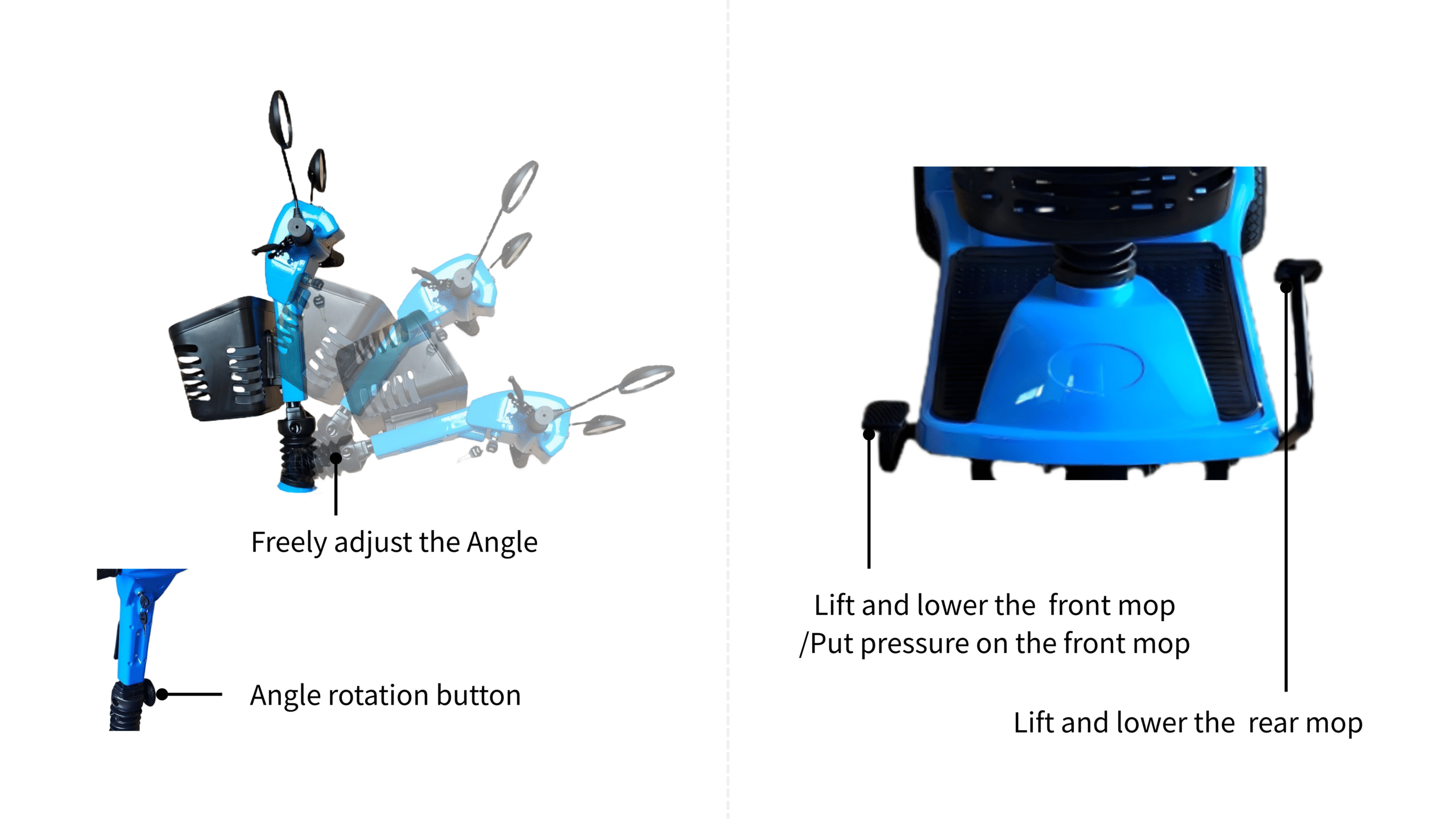 Freely adjust the Angle

Angle rotation button

Lift and lower the front mop
/Put pressure on the front mop

Lift and lower the rear mop