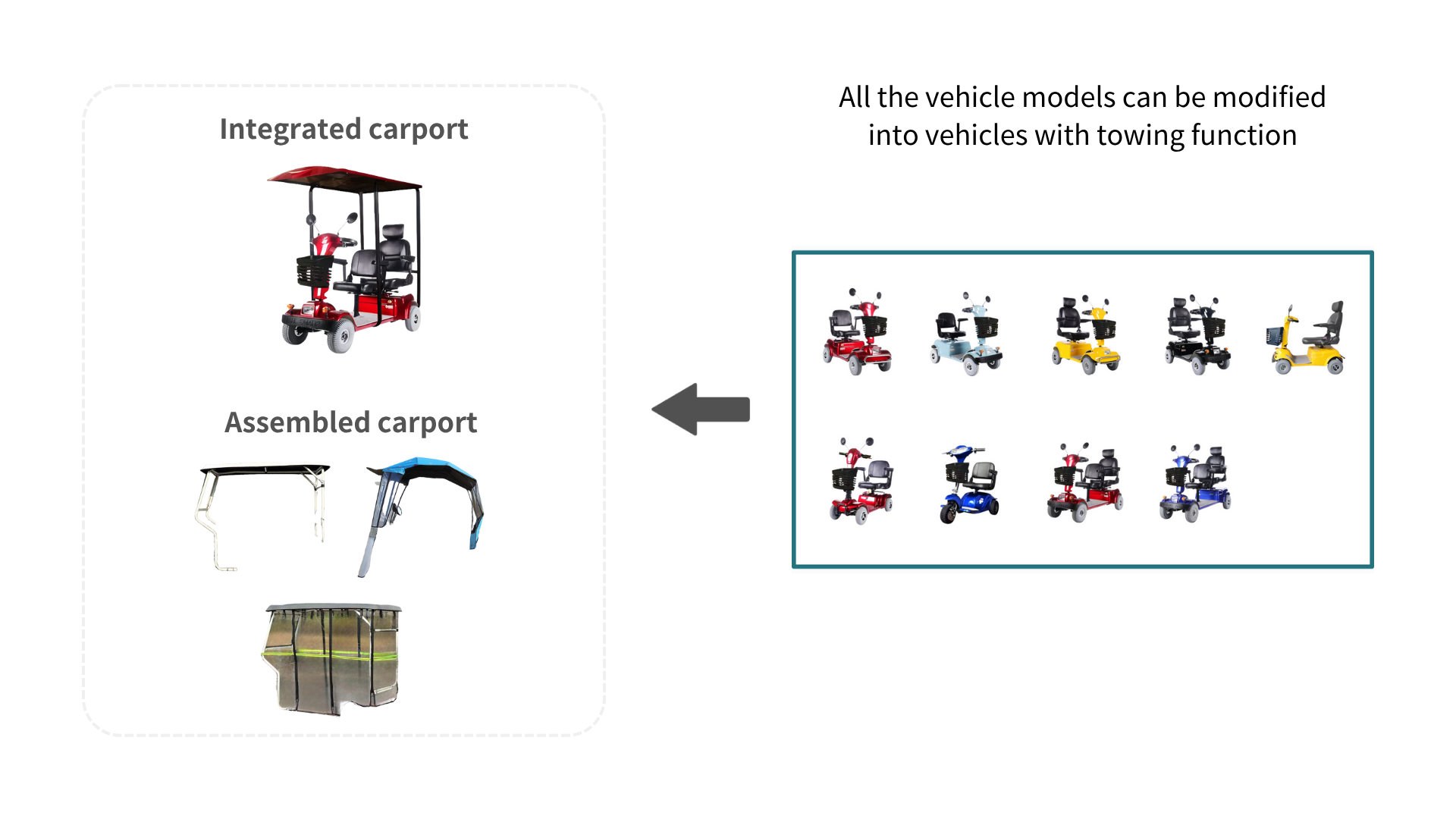 Integrated carport

Assembled carport

All the vehicle models can be modified into vehicles with towing function